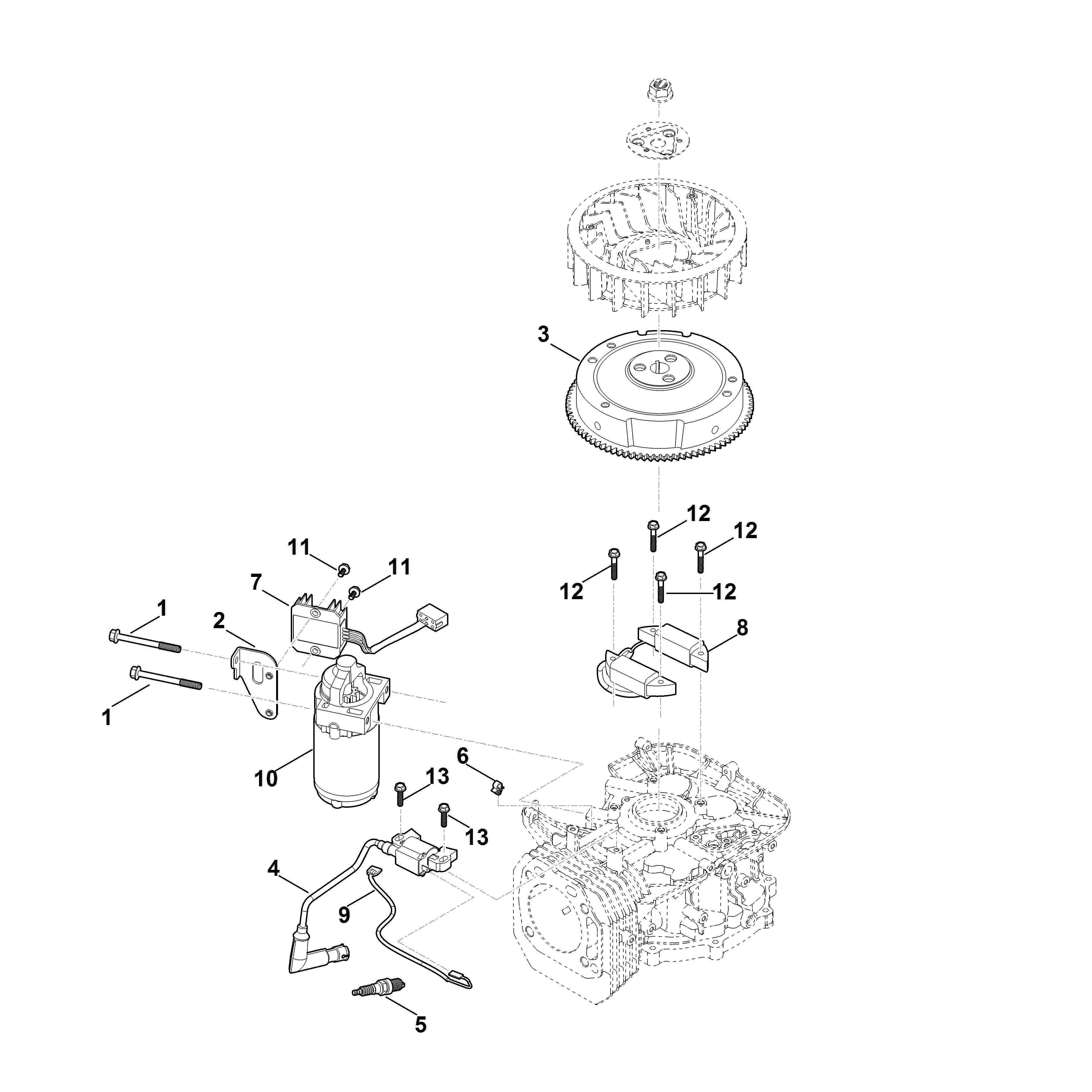 3

12
12
11
11
12
12
7
1
2
8
1
10
6
13
13
4
9
5